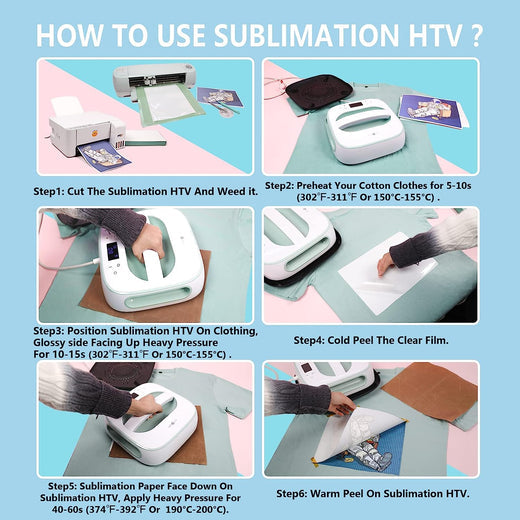 HOW TO USE SUBLIMATION HTV ?

Step1: Cut The Sublimation HTV And Weed it.

Step2: Preheat Your Cotton Clothes for 5-10s (302℉-311℉ Or 150°C-155°C) .

Step3: Position Sublimation HTV On Clothing, Glossy side Facing Up Heavy Pressure For 10-15s (302℉-311℉ Or 150°C-155°C) .

Step4: Cold Peel The Clear Film.

Step5: Sublimation Paper Face Down On Sublimation HTV, Apply Heavy Pressure For 40-60s (374℉-392℉ Or 190°C-200°C).

Step6: Warm Peel On Sublimation HTV.